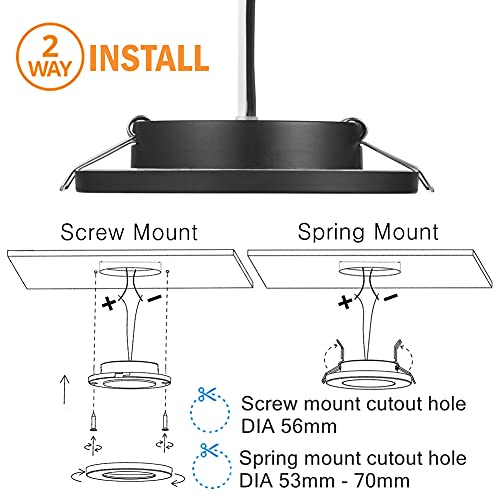 2 WAY INSTALL

Screw Mount

Spring Mount

+ −

+ −

Screw mount cutout hole DIA 56mm

Spring mount cutout hole DIA 53mm - 70mm