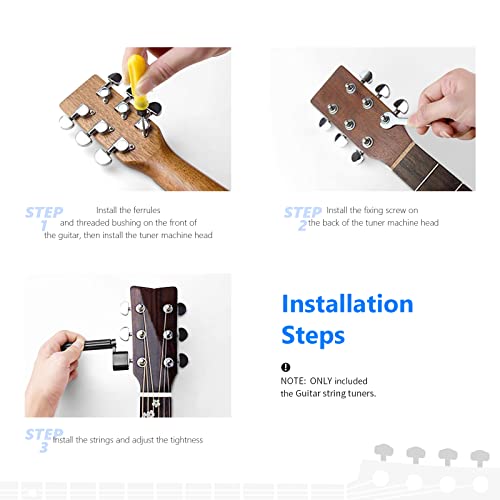 STEP 1 Install the ferrules and threaded bushing on the front of the guitar, then install the tuner machine head

STEP 2 Install the fixing screw on the back of the tuner machine head

STEP 3 Install the strings and adjust the tightness

Installation Steps

NOTE: ONLY included the Guitar string tuners.