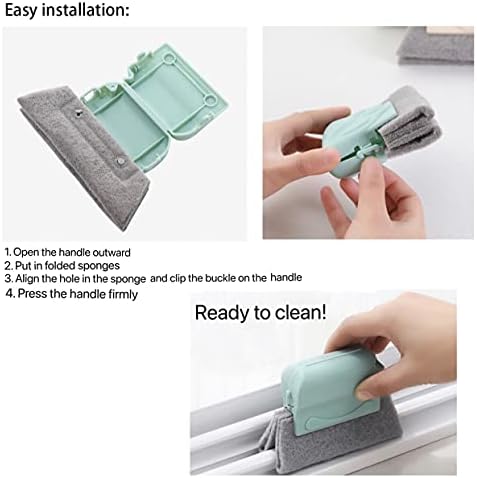 Easy installation:

1. Open the handle outward
2. Put in folded sponges
3. Align the hole in the sponge and clip the buckle on the handle
4. Press the handle firmly

Ready to clean!