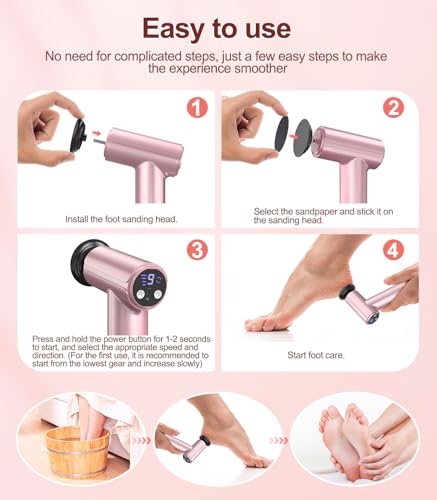 Easy to use

No need for complicated steps, just a few easy steps to make the experience smoother

1

Install the foot sanding head.

2

Select the sandpaper and stick it on the sanding head.

3

9

Press and hold the power button for 1-2 seconds to start, and select the appropriate speed and direction. (For the first use, it is recommended to start from the lowest gear and increase slowly)

4

Start foot care.