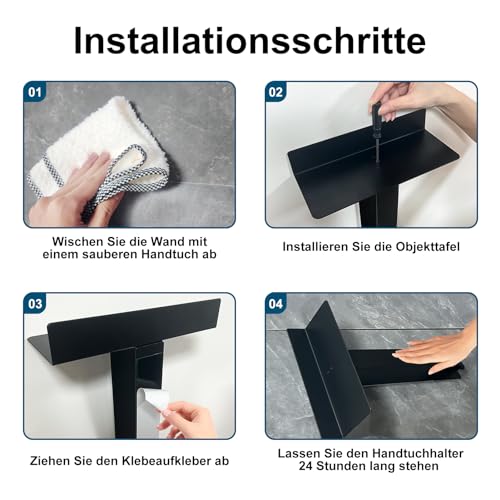 Installationsschritte

01

Wischen Sie die Wand mit einem sauberen Handtuch ab

02

Installieren Sie die Objekttafel

03

Ziehen Sie den Klebeaufkleber ab

04

Lassen Sie den Handtuchhalter 24 Stunden lang stehen