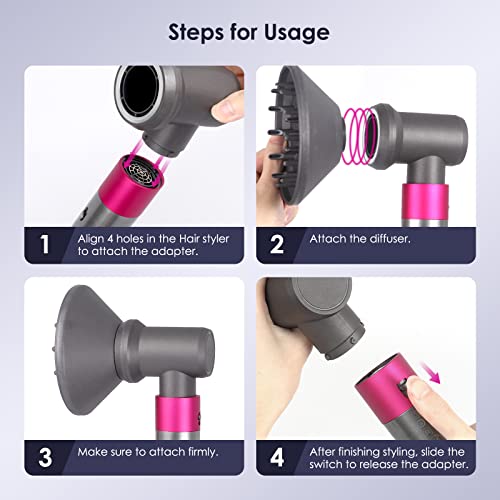 Steps for Usage

1 Align 4 holes in the Hair styler to attach the adapter.

2 Attach the diffuser.

3 Make sure to attach firmly.

4 After finishing styling, slide the switch to release the adapter.