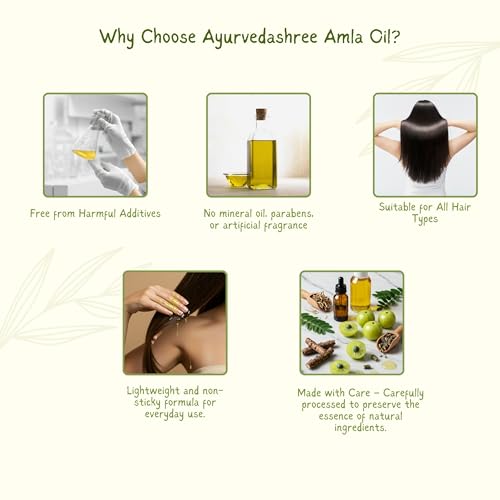 Why Choose Ayurvedashree Amla Oil?

Free from Harmful Additives

No mineral oil, parabens, or artificial fragrance

Suitable for All Hair Types

Lightweight and non-sticky formula for everyday use.

Made with Care – Carefully processed to preserve the essence of natural ingredients.