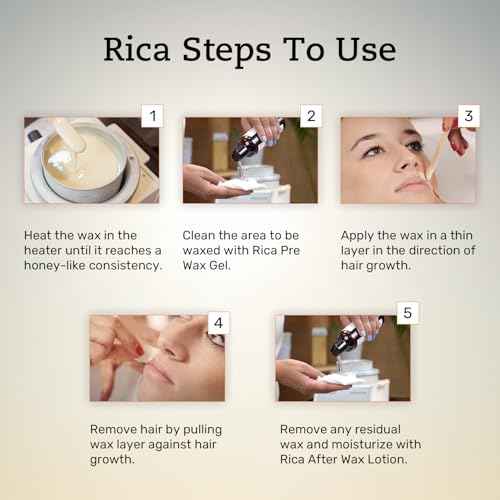 Rica Steps To Use

1

Heat the wax in the heater until it reaches a honey-like consistency.

2

Clean the area to be waxed with Rica Pre Wax Gel.

3

Apply the wax in a thin layer in the direction of hair growth.

4

Remove hair by pulling wax layer against hair growth.

5

Remove any residual wax and moisturize with Rica After Wax Lotion.