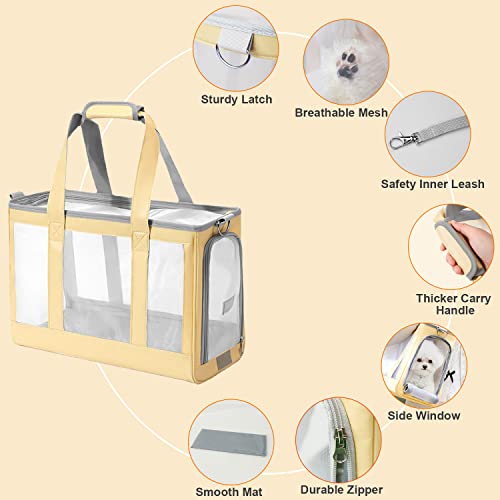 Sturdy Latch

Breathable Mesh

Safety Inner Leash

Thicker Carry Handle

Side Window

Smooth Mat

Durable Zipper