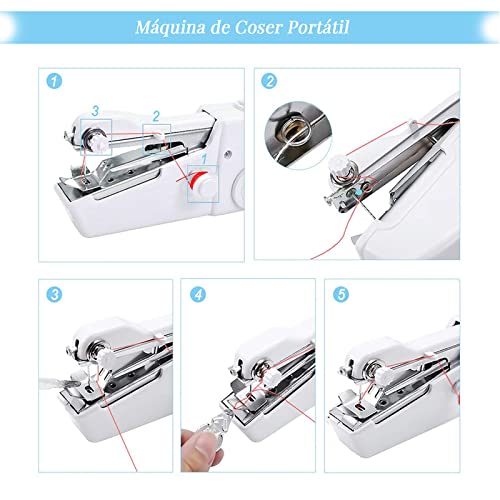 Máquina de Coser Portátil

1

3

2

1

2

3

4

5