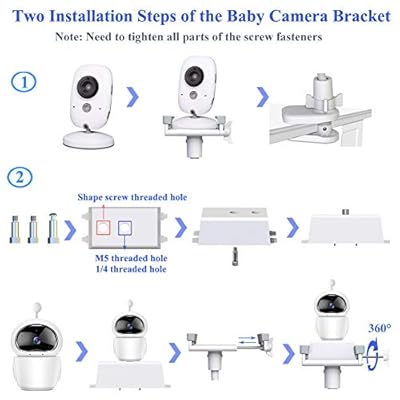 Two Installation Steps of the Baby Camera Bracket

Note: Need to tighten all parts of the screw fasteners

1

2

Shape screw threaded hole

M5 threaded hole
1/4 threaded hole

360°