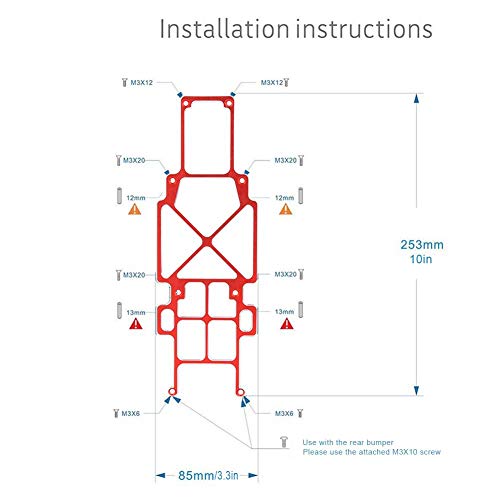 Installation instructions

M3X12
M3X12

M3X20
M3X20

12mm
12mm

253mm
10in

M3X20
M3X20

13mm
13mm

M3X6
M3X6

Use with the rear bumper
Please use the attached M3X10 screw

85mm/3.3in