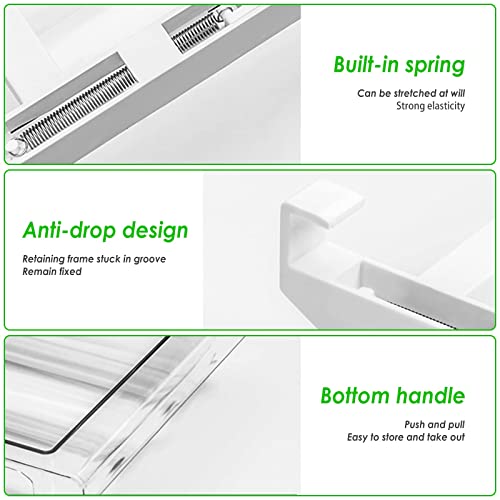 Built-in spring

Can be stretched at will
Strong elasticity

Anti-drop design

Retaining frame stuck in groove
Remain fixed

Bottom handle

Push and pull
Easy to store and take out