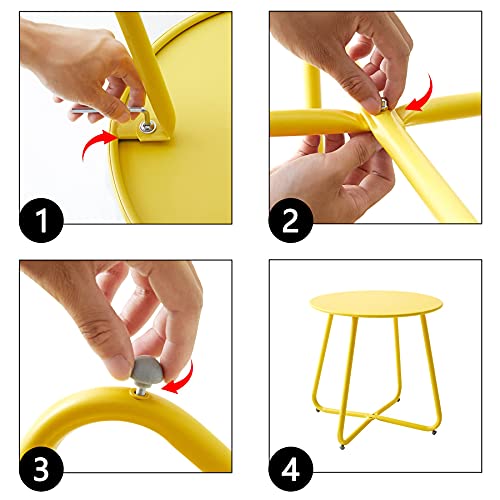 1

2

3

4