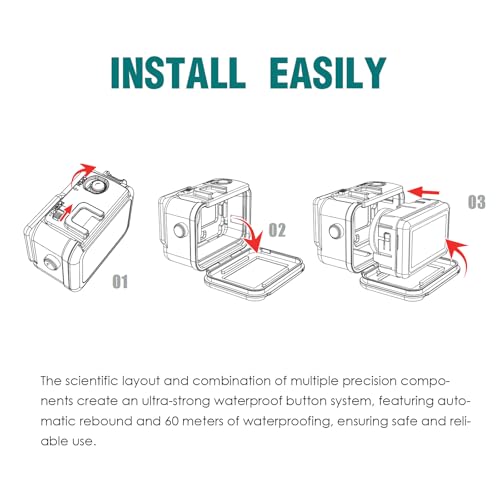 INSTALL EASILY

01

02

03

The scientific layout and combination of multiple precision components create an ultra-strong waterproof button system, featuring automatic rebound and 60 meters of waterproofing, ensuring safe and reliable use.