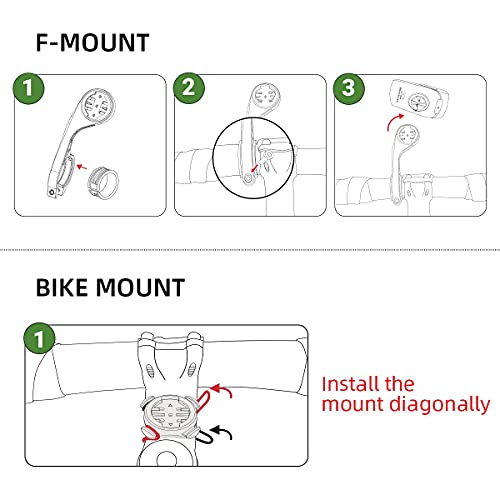 F-MOUNT

1

2

3

BIKE MOUNT

1

Install the mount diagonally