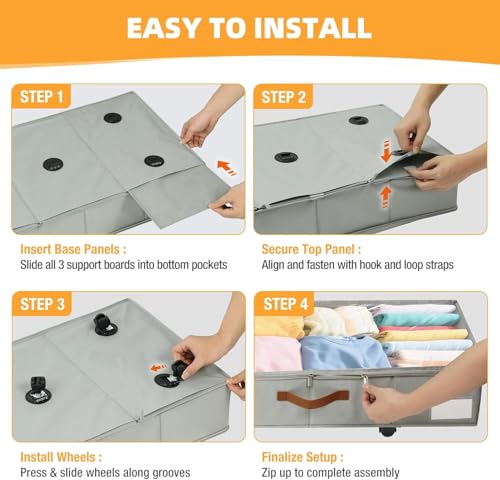 EASY TO INSTALL

STEP 1

Insert Base Panels :
Slide all 3 support boards into bottom pockets

STEP 2

Secure Top Panel :
Align and fasten with hook and loop straps

STEP 3

Install Wheels :
Press & slide wheels along grooves

STEP 4

Finalize Setup :
Zip up to complete assembly