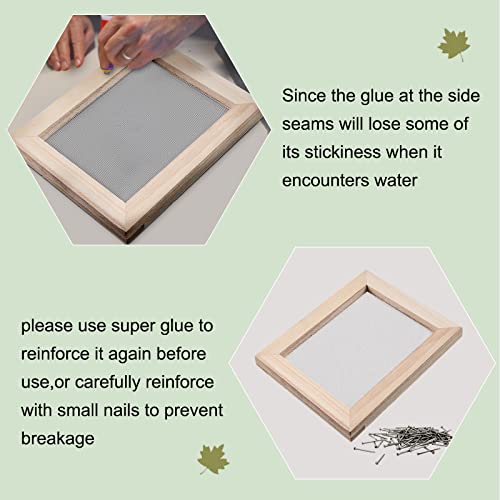 Since the glue at the side seams will lose some of its stickiness when it encounters water

please use super glue to reinforce it again before use,or carefully reinforce with small nails to prevent breakage