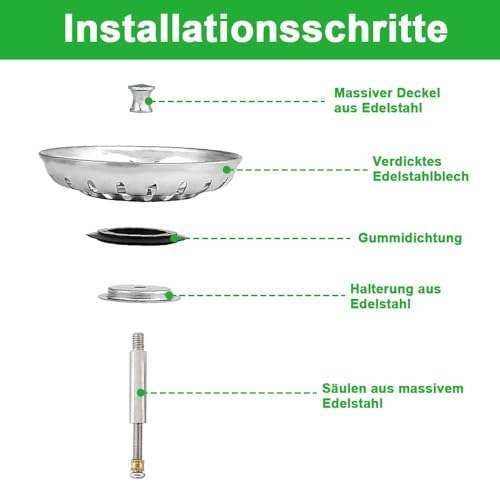 Installationsschritte

Massiver Deckel aus Edelstahl

Verdicktes Edelstahlblech

Gummidichtung

Halterung aus Edelstahl

Säulen aus massivem Edelstahl