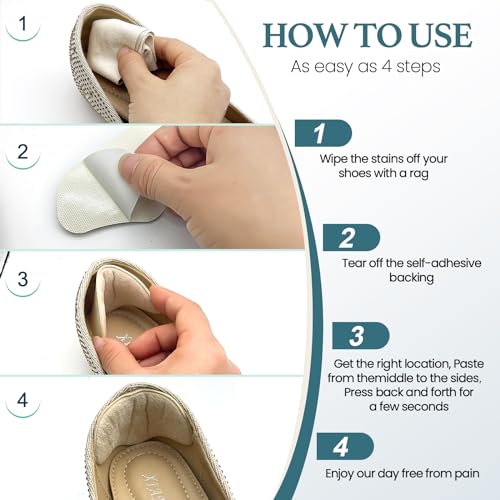 1

2

3

4

HOW TO USE

As easy as 4 steps

1

Wipe the stains off your shoes with a rag

2

Tear off the self-adhesive backing

3

Get the right location, Paste from themiddle to the sides, Press back and forth for a few seconds

4

Enjoy our day free from pain