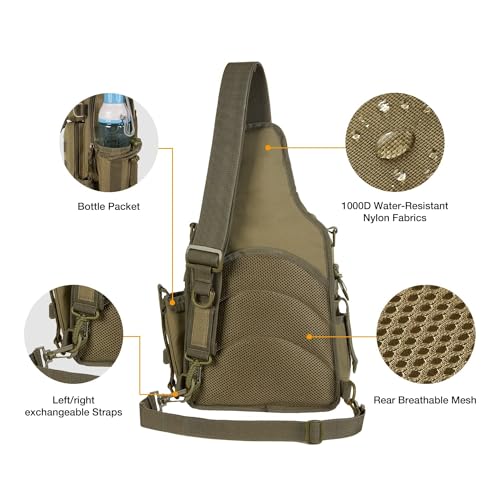 Bottle Packet

1000D Water-Resistant Nylon Fabrics

Left/right exchangeable Straps

Rear Breathable Mesh