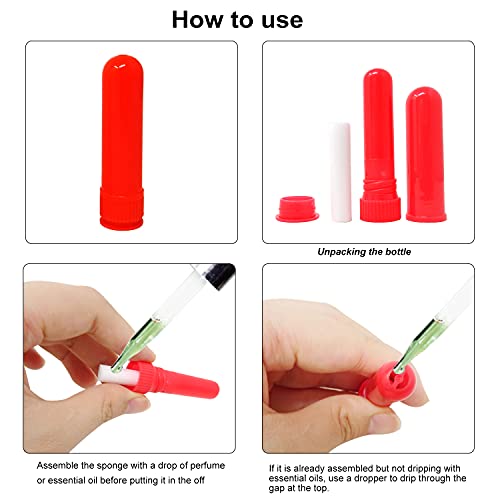 How to use

Unpacking the bottle

Assemble the sponge with a drop of perfume or essential oil before putting it in the off

If it is already assembled but not dripping with essential oils, use a dropper to drip through the gap at the top.