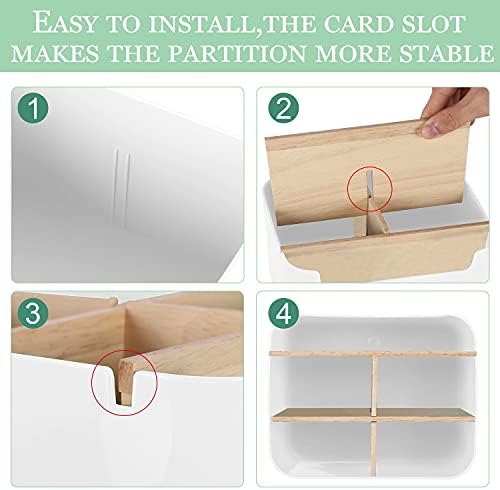 EASY TO INSTALL,THE CARD SLOT MAKES THE PARTITION MORE STABLE

1

2

3

4