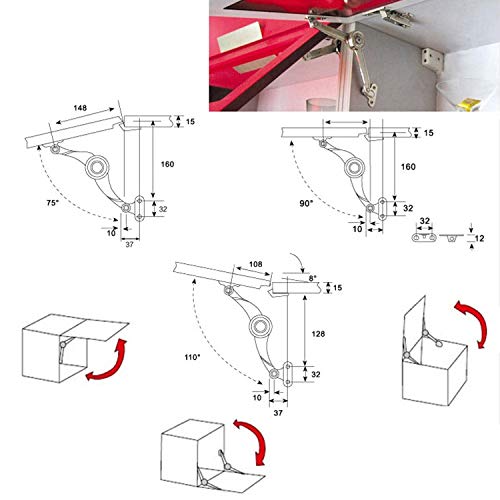 148
15
160
75°
32
10
37

15
160
90°
32
10
32
12

108
8°
15
128
110°
32
10
37