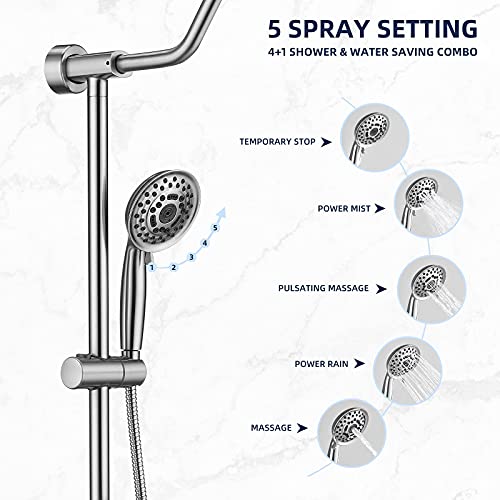 5 SPRAY SETTING
4+1 SHOWER & WATER SAVING COMBO

1 2 3 4 5

TEMPORARY STOP

POWER MIST

PULSATING MASSAGE

POWER RAIN

MASSAGE