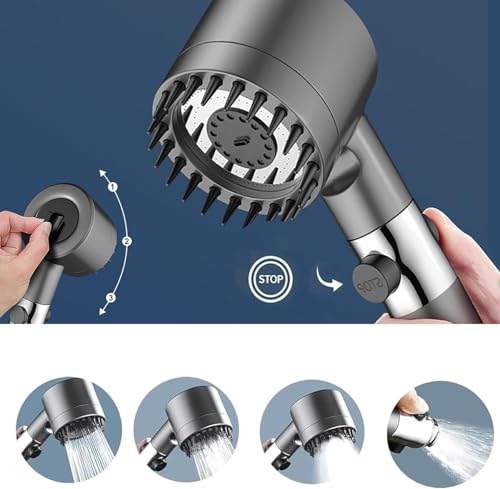 1
2
3
STOP
STOP