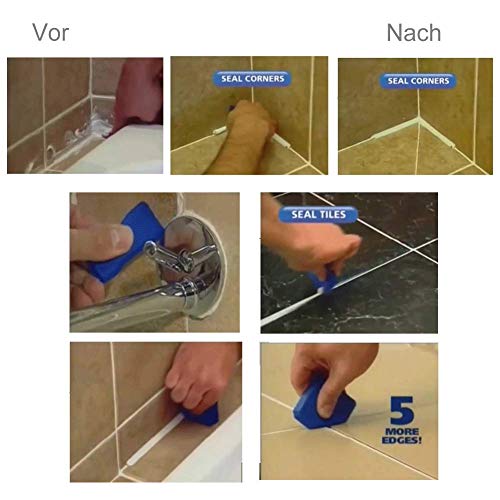 Vor

Nach

SEAL CORNERS

SEAL CORNERS

SEAL TILES

5
MORE
EDGES!