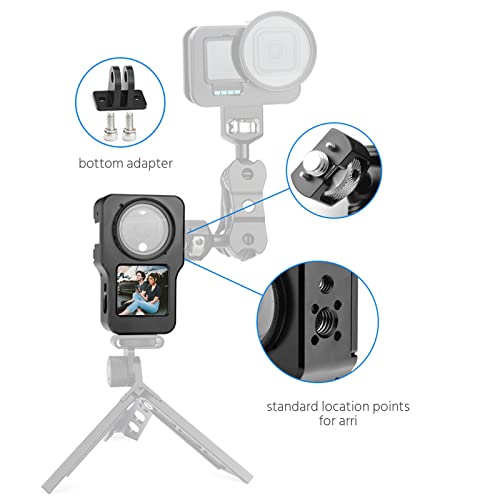 bottom adapter

standard location points for arri