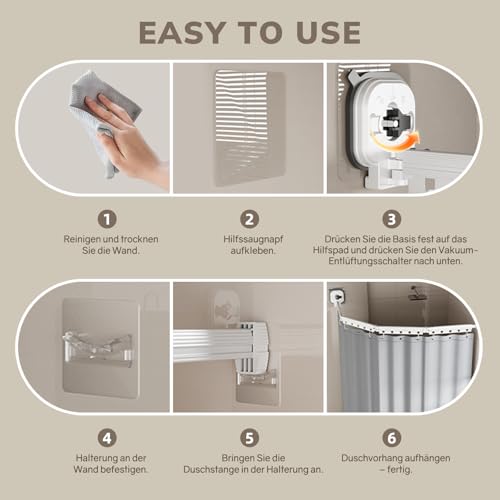 EASY TO USE

1
Reinigen und trocknen Sie die Wand.

2
Hilfssaugnapf aufkleben.

3
Drücken Sie die Basis fest auf das Hilfspad und drücken Sie den Vakuum-Entlüftungsschalter nach unten.

4
Halterung an der Wand befestigen.

5
Bringen Sie die Duschstange in der Halterung an.

6
Duschvorhang aufhängen – fertig.