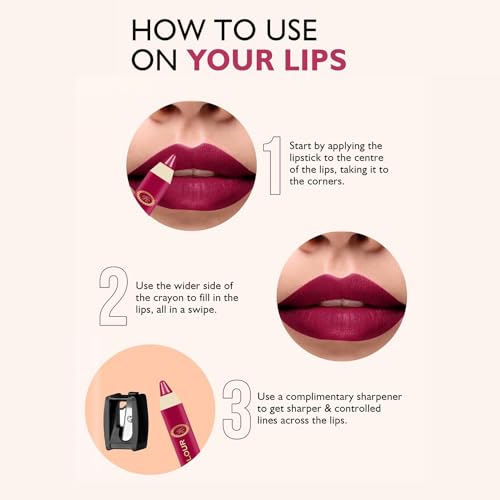 HOW TO USE
ON YOUR LIPS

1 Start by applying the lipstick to the centre of the lips, taking it to the corners.

2 Use the wider side of the crayon to fill in the lips, all in a swipe.

3 Use a complimentary sharpener to get sharper & controlled lines across the lips.

LOUR