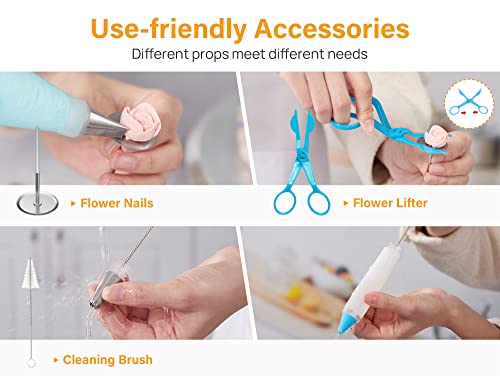 Use-friendly Accessories

Different props meet different needs

▸ Flower Nails

▸ Flower Lifter

▸ Cleaning Brush