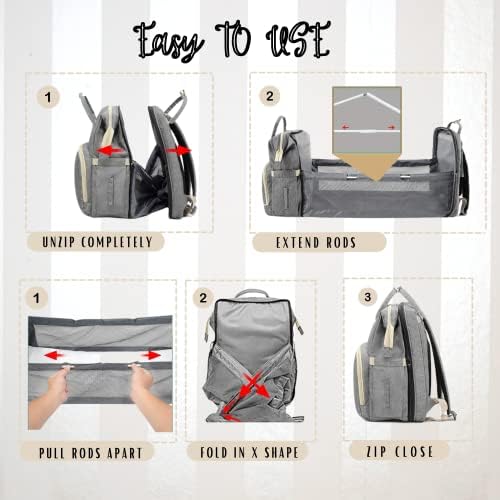 Easy TO USE

1

UNZIP COMPLETELY

2

EXTEND RODS

1

PULL RODS APART

2

FOLD IN X SHAPE

3

ZIP CLOSE