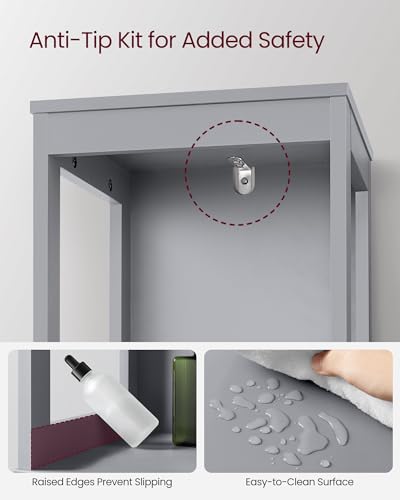 Anti-Tip Kit for Added Safety

Raised Edges Prevent Slipping

Easy-to-Clean Surface