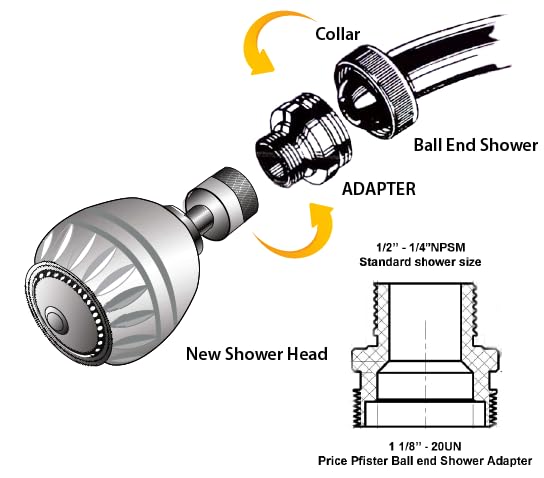 Collar

Ball End Shower

ADAPTER

1/2" - 1/4"NPSM
Standard shower size

New Shower Head

1 1/8" - 20UN
Price Pfister Ball end Shower Adapter