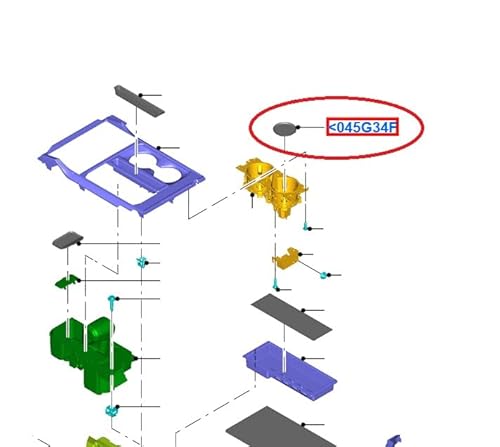 <045G34F