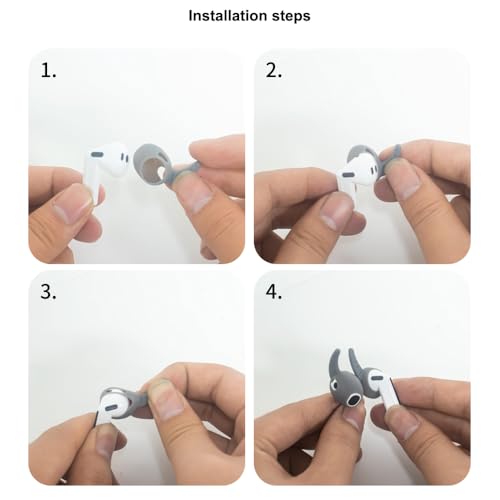 Installation steps

1.

2.

3.

4.