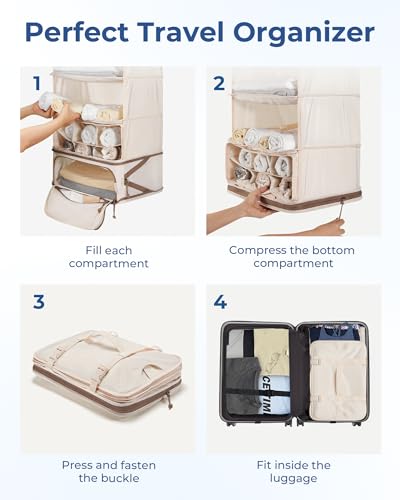 Perfect Travel Organizer

1

Fill each compartment

2

Compress the bottom compartment

3

Press and fasten the buckle

4

CETIM

Fit inside the luggage