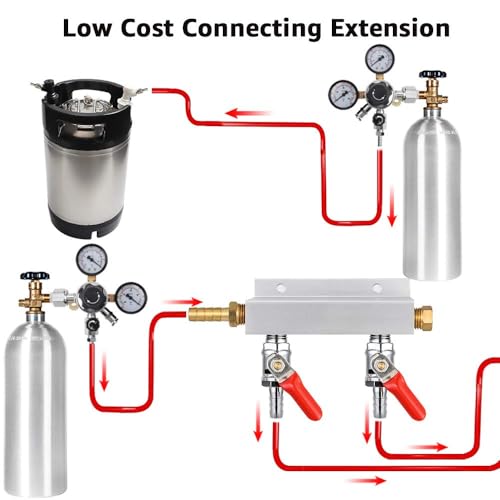 Low Cost Connecting Extension