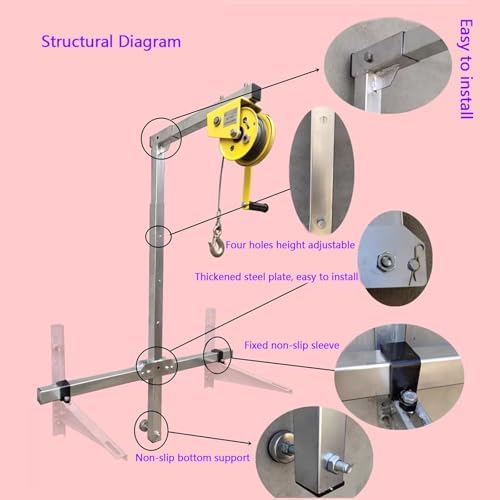 Structural Diagram

Easy to install

Four holes height adjustable

Thickened steel plate, easy to install

Fixed non-slip sleeve

Non-slip bottom support