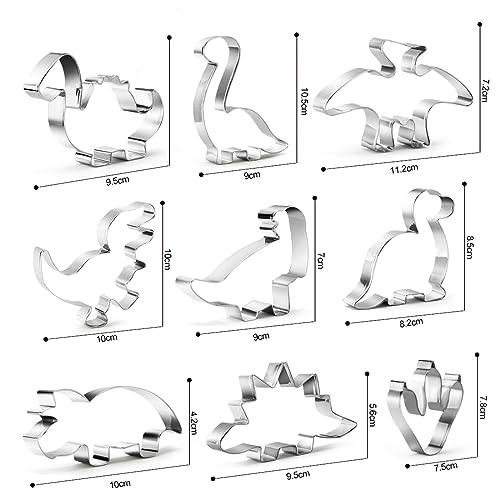 9.5cm
10.5cm
9cm
7.2cm
11.2cm
10cm
10cm
7cm
9cm
8.5cm
8.2cm
4.2cm
10cm
5.6cm
9.5cm
7.8cm
7.5cm