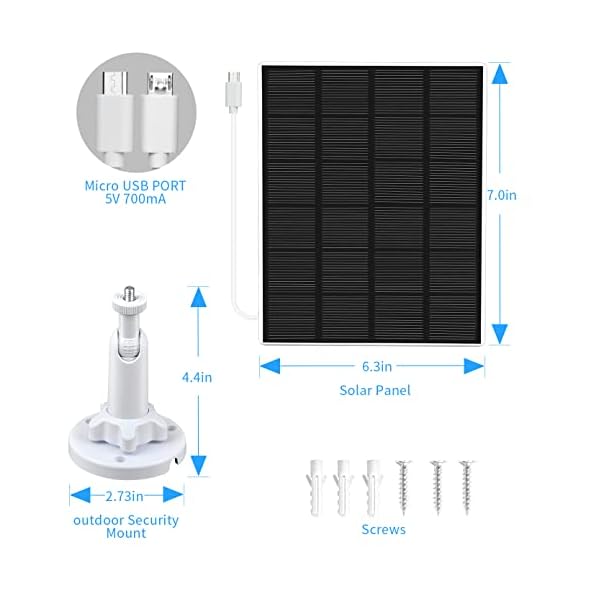 Micro USB PORT
5V 700mA

7.0in

6.3in

Solar Panel

4.4in

2.73in

outdoor Security Mount

Screws