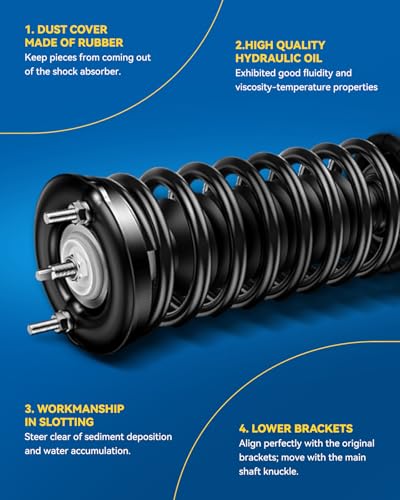 1. DUST COVER MADE OF RUBBER
Keep pieces from coming out of the shock absorber.

2.HIGH QUALITY HYDRAULIC OIL
Exhibited good fluidity and viscosity-temperature properties

3. WORKMANSHIP IN SLOTTING
Steer clear of sediment deposition and water accumulation.

4. LOWER BRACKETS
Align perfectly with the original brackets; move with the main shaft knuckle.