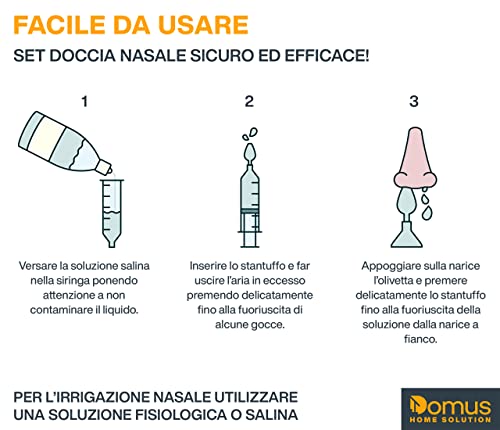 FACILE DA USARE

SET DOCCIA NASALE SICURO ED EFFICACE!

1

Versare la soluzione salina nella siringa ponendo attenzione a non contaminare il liquido.

2

Inserire lo stantuffo e far uscire l'aria in eccesso premendo delicatamente fino alla fuoriuscita di alcune gocce.

3

Appoggiare sulla narice l'olivetta e premere delicatamente lo stantuffo fino alla fuoriuscita della soluzione dalla narice a fianco.

PER L'IRRIGAZIONE NASALE UTILIZZARE UNA SOLUZIONE FISIOLOGICA O SALINA

Domus
HOME SOLUTION