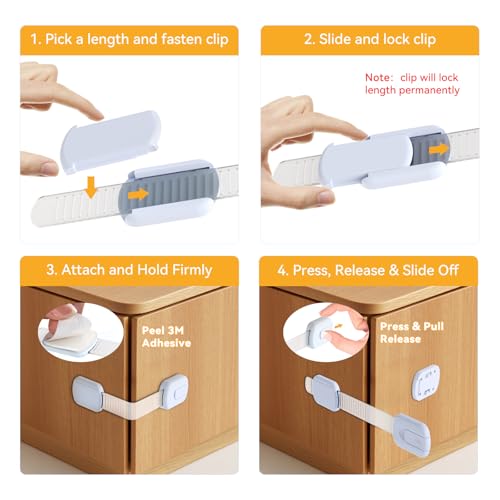 1. Pick a length and fasten clip

2. Slide and lock clip

Note: clip will lock length permanently

3. Attach and Hold Firmly

Peel 3M Adhesive

4. Press, Release & Slide Off

Press & Pull Release