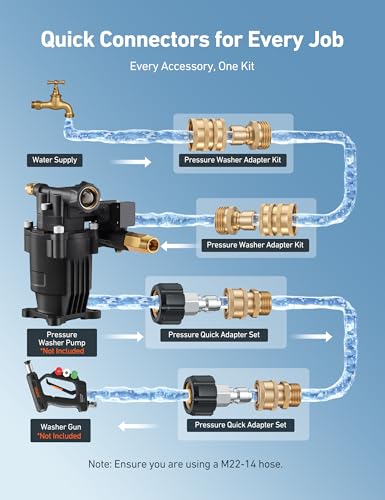 Quick Connectors for Every Job

Every Accessory, One Kit

Water Supply

Pressure Washer Adapter Kit

Pressure Washer Adapter Kit

Pressure Washer Pump
*Not Included

Pressure Quick Adapter Set

Washer Gun
*Not Included

Pressure Quick Adapter Set

Note: Ensure you are using a M22-14 hose.