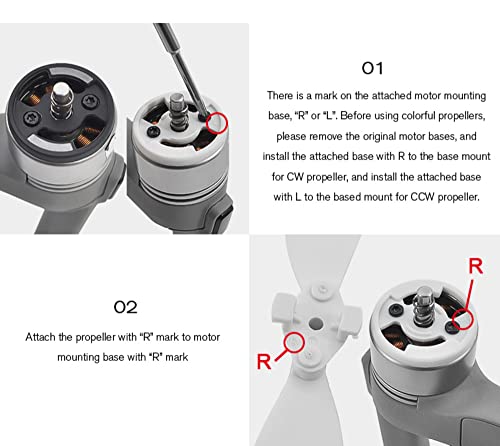 01

There is a mark on the attached motor mounting base, "R" or "L". Before using colorful propellers, please remove the original motor bases, and install the attached base with R to the base mount for CW propeller, and install the attached base with L to the based mount for CCW propeller.

02

Attach the propeller with "R" mark to motor mounting base with "R" mark

R

R