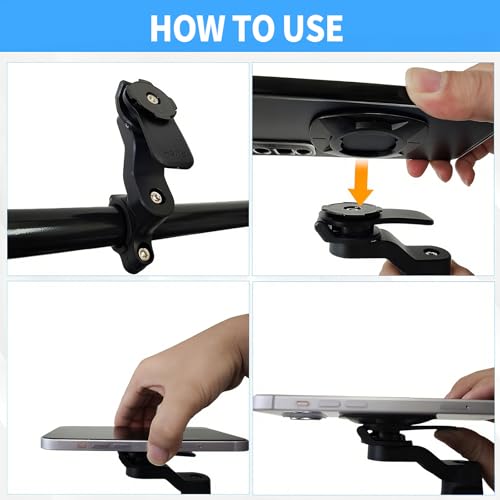 HOW TO USE