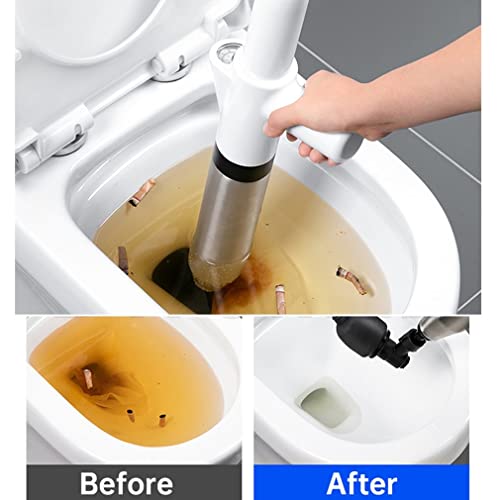 Before

After