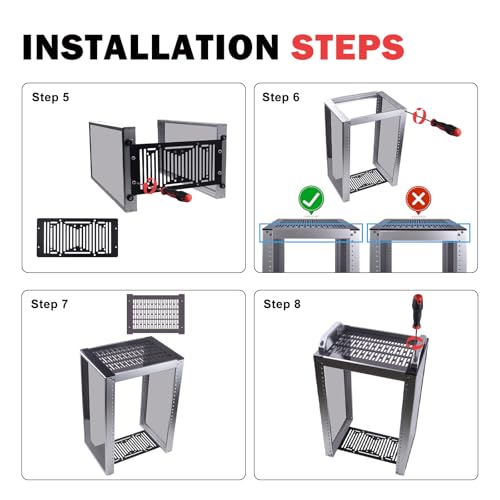 INSTALLATION STEPS

Step 5

Step 6

Step 7

Step 8