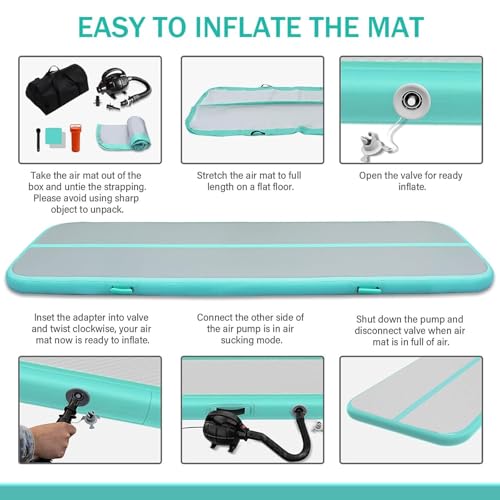 EASY TO INFLATE THE MAT

Take the air mat out of the box and untie the strapping. Please avoid using sharp object to unpack.

Stretch the air mat to full length on a flat floor.

Open the valve for ready inflate.

Inset the adapter into valve and twist clockwise, your air mat now is ready to inflate.

Connect the other side of the air pump is in air sucking mode.

Shut down the pump and disconnect valve when air mat is in full of air.